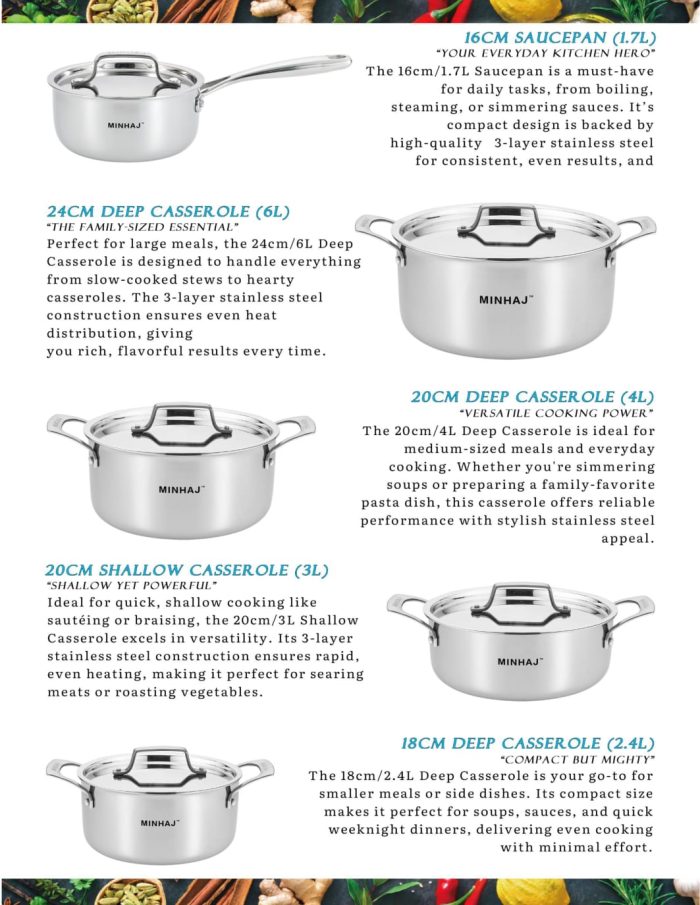 16CM SAUCEPAN (1.7L)
"YOUR EVERYDAY KITCHEN HERO"
The 16cm/1.7L Saucepan is a must-have for daily tasks, from boiling, steaming, or simmering sauces. It's compact design is backed by high-quality 3-layer stainless steel for consistent, even results, and

MINHAJ™

24CM DEEP CASSEROLE (6L)
"THE FAMILY-SIZED ESSENTIAL"
Perfect for large meals, the 24cm/6L Deep Casserole is designed to handle everything from slow-cooked stews to hearty casseroles. The 3-layer stainless steel construction ensures even heat distribution, giving
you rich, flavorful results every time.

MINHAJ™

20CM DEEP CASSEROLE (4L)
"VERSATILE COOKING POWER"
The 20cm/4L Deep Casserole is ideal for medium-sized meals and everyday cooking. Whether you're simmering soups or preparing a family-favorite pasta dish, this casserole offers reliable performance with stylish stainless steel appeal.

MINHAJ™

20CM SHALLOW CASSEROLE (3L)
"SHALLOW YET POWERFUL"
Ideal for quick, shallow cooking like sautéing or braising, the 20cm/3L Shallow Casserole excels in versatility. Its 3-layer stainless steel construction ensures rapid, even heating, making it perfect for searing meats or roasting vegetables.

MINHAJ™

18CM DEEP CASSEROLE (2.4L)
"COMPACT BUT MIGHTY"
The 18cm/2.4L Deep Casserole is your go-to for smaller meals or side dishes. Its compact size makes it perfect for soups, sauces, and quick weeknight dinners, delivering even cooking with minimal effort.

MINHAJ™